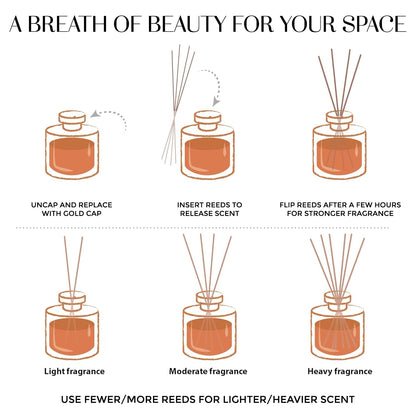 A BREATH OF BEAUTY FOR YOUR SPACE

UNCAP AND REPLACE WITH GOLD CAP

INSERT REEDS TO RELEASE SCENT

FLIP REEDS AFTER A FEW HOURS FOR STRONGER FRAGRANCE

Light fragrance

Moderate fragrance

Heavy fragrance

USE FEWER/MORE REEDS FOR LIGHTER/HEAVIER SCENT