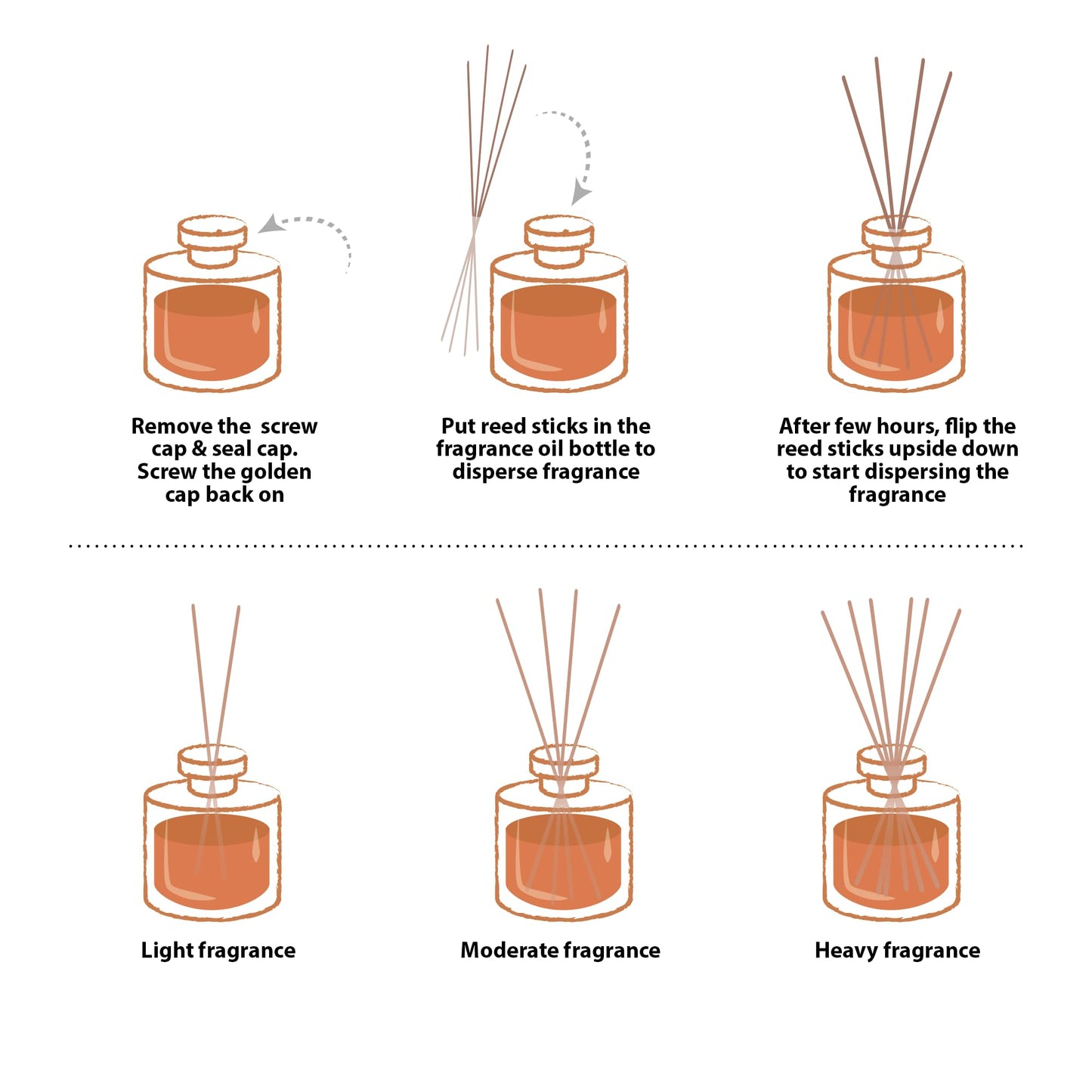 Remove the screw cap & seal cap. Screw the golden cap back on

Put reed sticks in the fragrance oil bottle to disperse fragrance

After few hours, flip the reed sticks upside down to start dispersing the fragrance

Light fragrance

Moderate fragrance

Heavy fragrance