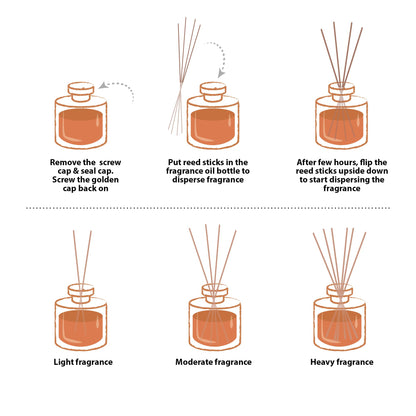 Remove the screw cap & seal cap. Screw the golden cap back on

Put reed sticks in the fragrance oil bottle to disperse fragrance

After few hours, flip the reed sticks upside down to start dispersing the fragrance

Light fragrance

Moderate fragrance

Heavy fragrance